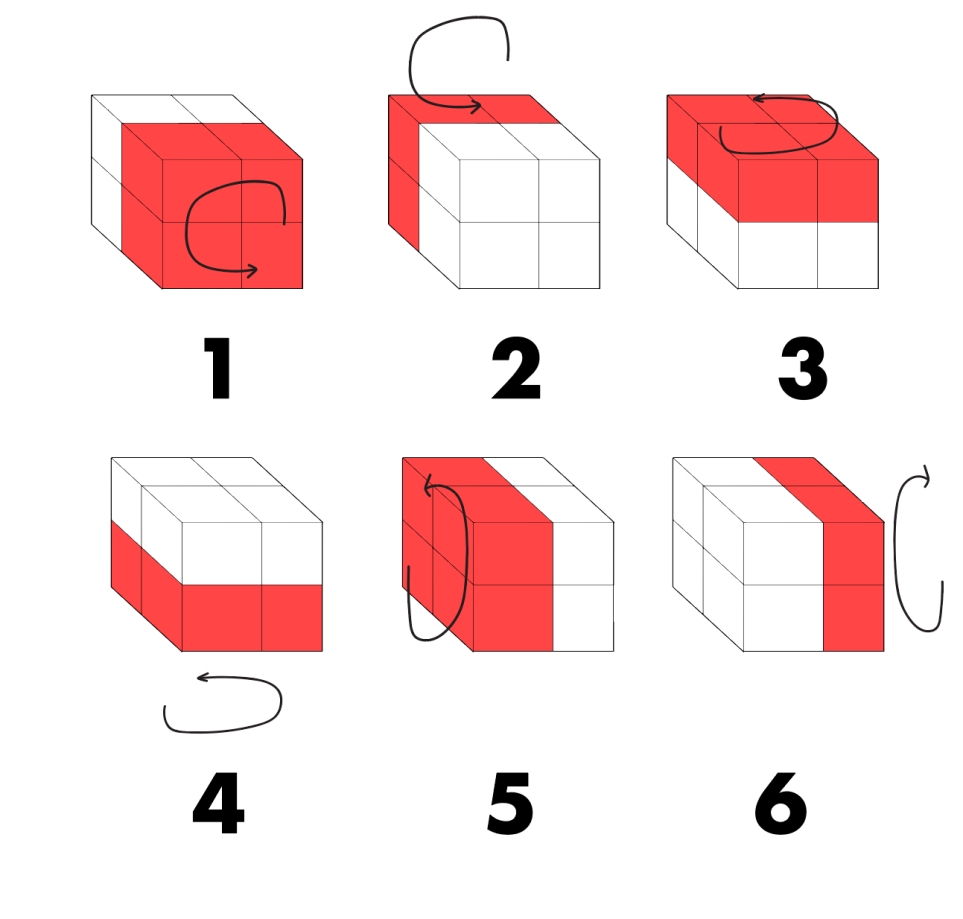 1

2

3

4

5

6